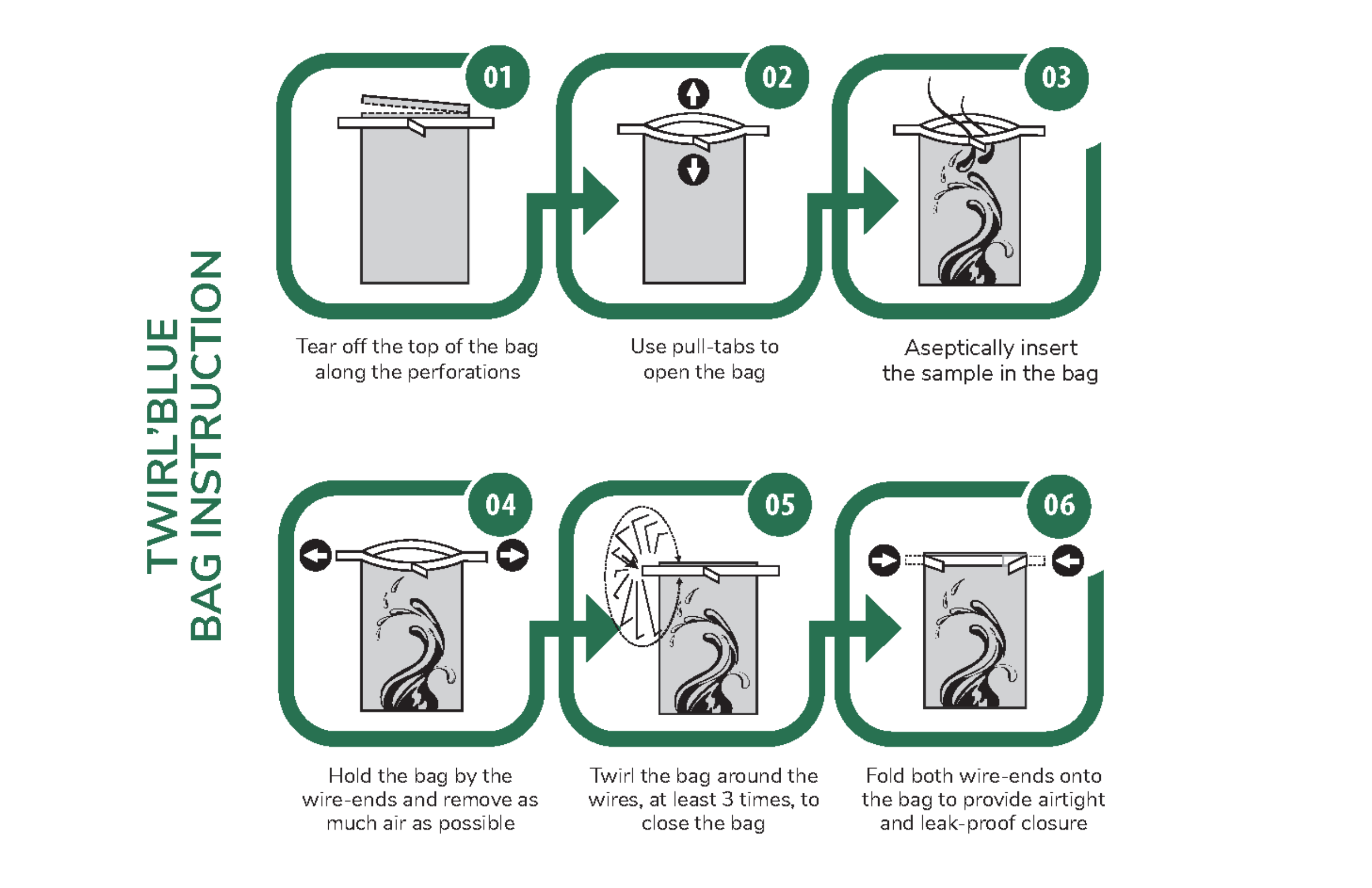 TWIRL'BLUE
BAG INSTRUCTION

01

Tear off the top of the bag along the perforations

02

Use pull-tabs to open the bag

03

Aseptically insert the sample in the bag

04

Hold the bag by the wire-ends and remove as much air as possible

05

Twirl the bag around the wires, at least 3 times, to close the bag

06

Fold both wire-ends onto the bag to provide airtight and leak-proof closure